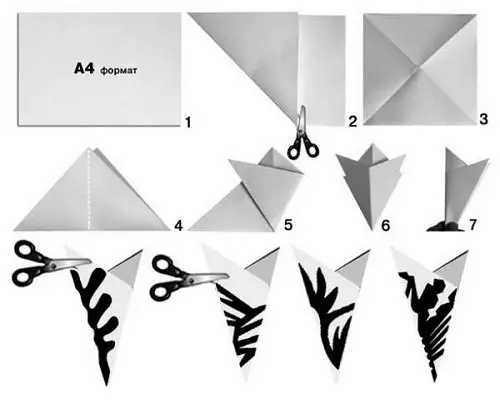 A4 формат

1

2

3

4

5

6

7